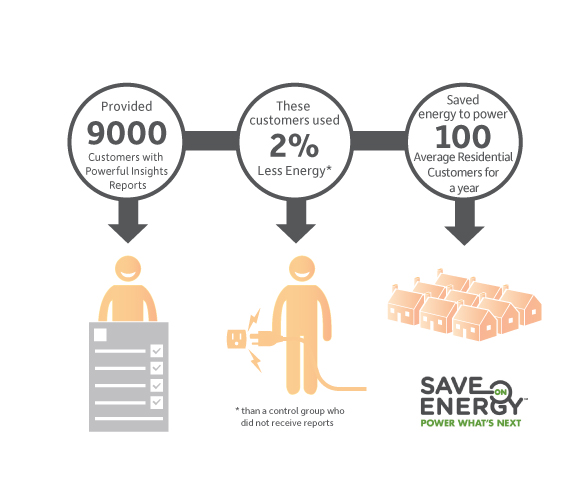 Provided
9000
Customers with Powerful Insights Reports

These customers used
2%
Less Energy*

Saved energy to power
100
Average Residential Customers for a year

* than a control group who did not receive reports

SAVE ON ENERGY™
POWER WHAT'S NEXT